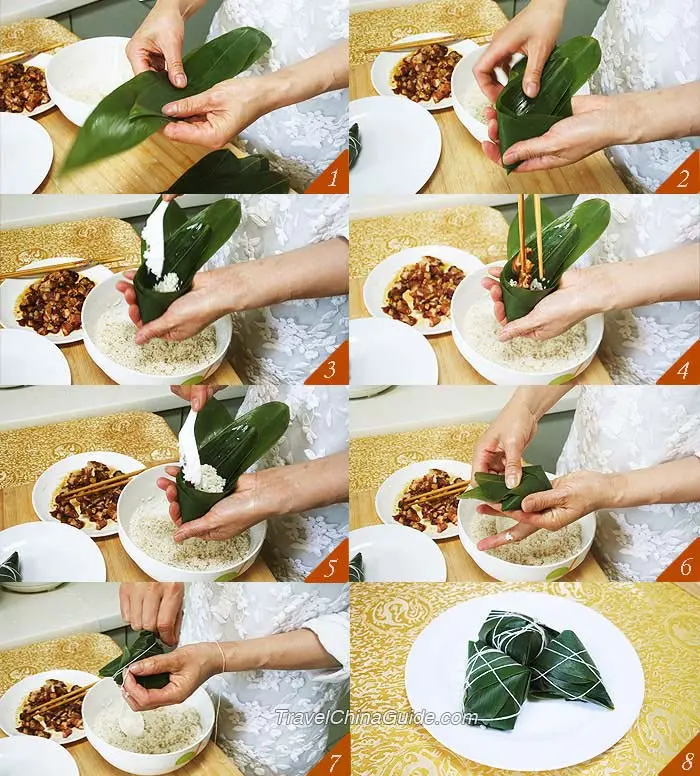 1
2
3
4
5
6
7
TravelChinaGuide.com
8